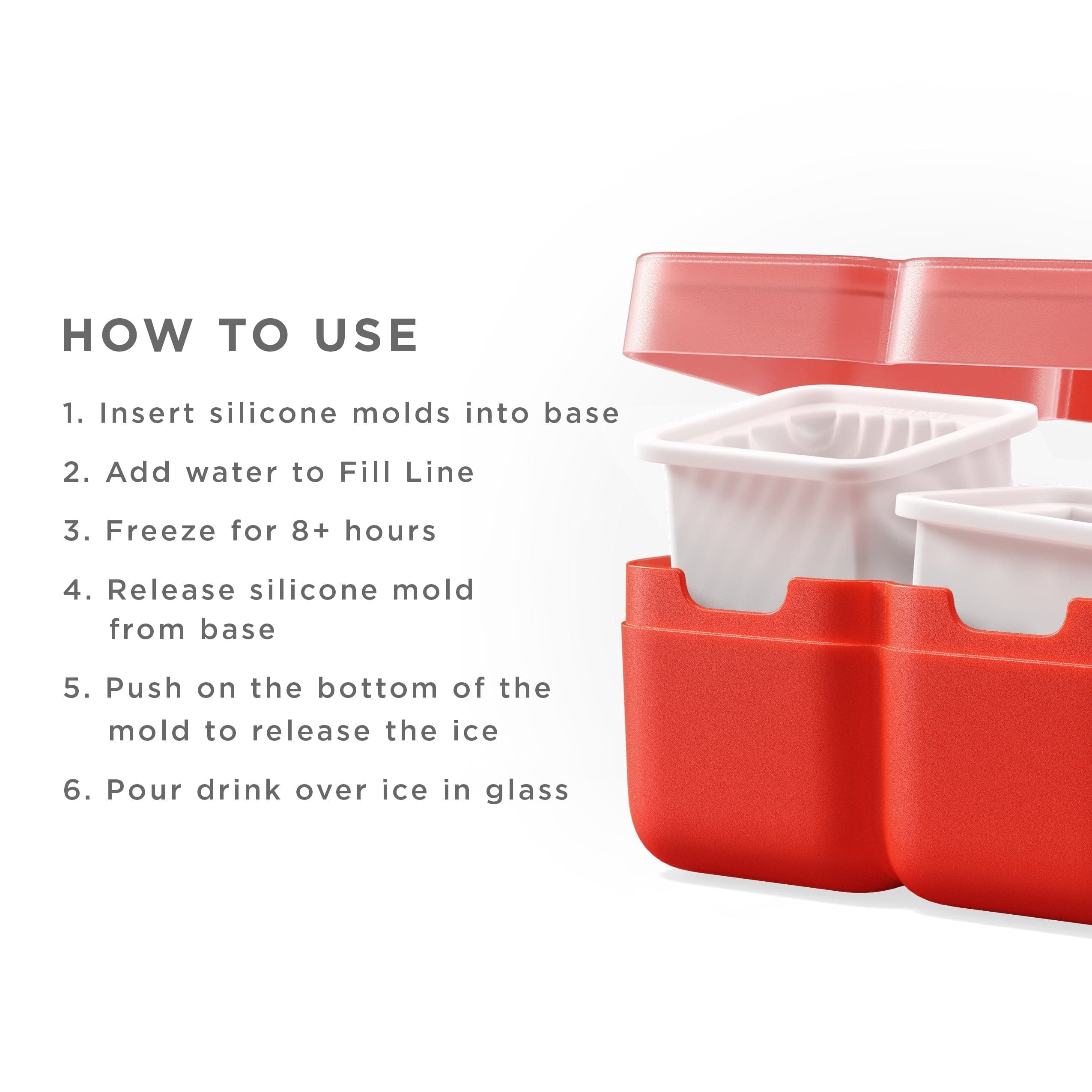 HOW TO USE

1. Insert silicone molds into base
2. Add water to Fill Line
3. Freeze for 8+ hours
4. Release silicone mold from base
5. Push on the bottom of the mold to release the ice
6. Pour drink over ice in glass

FILL LINE