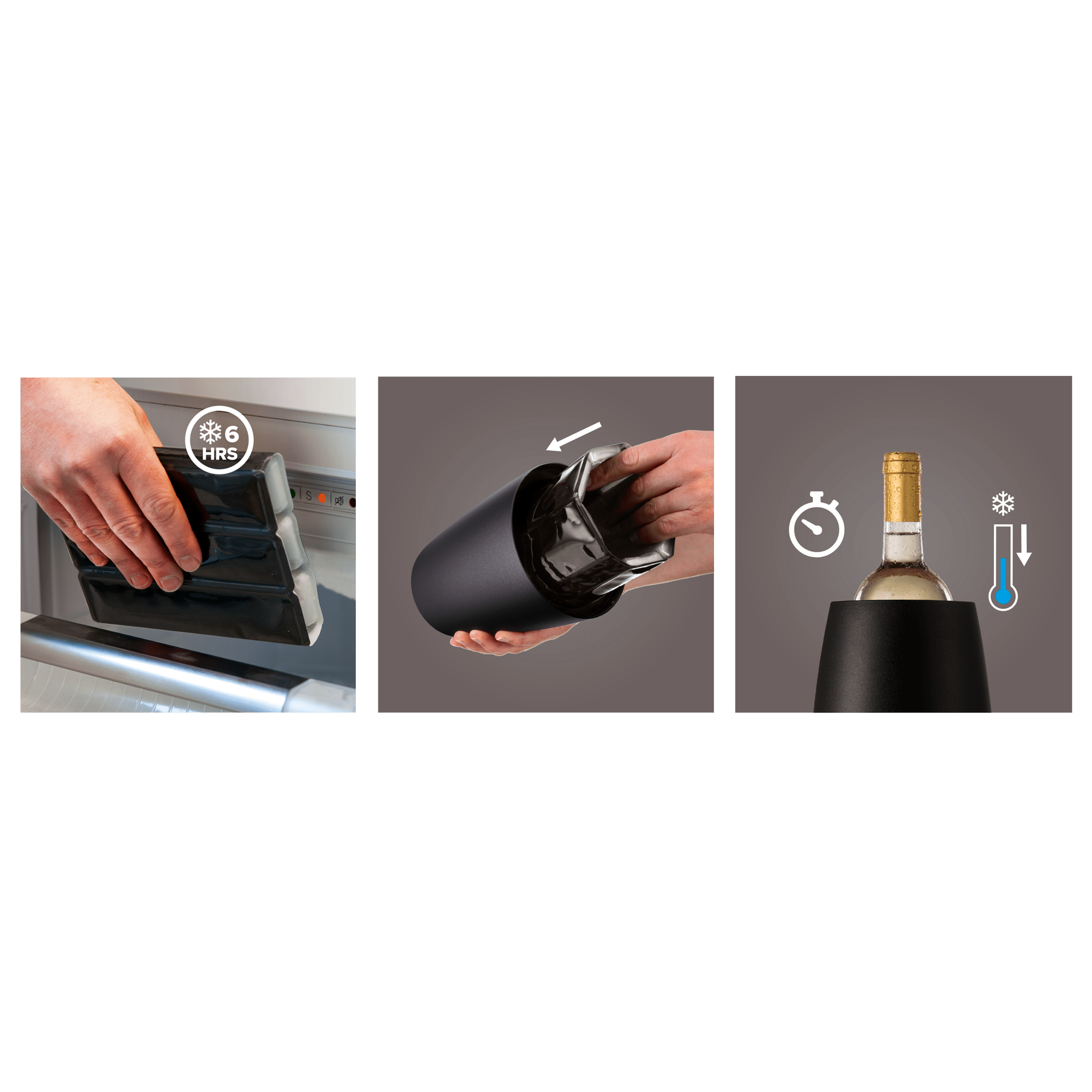 6
HRS

S