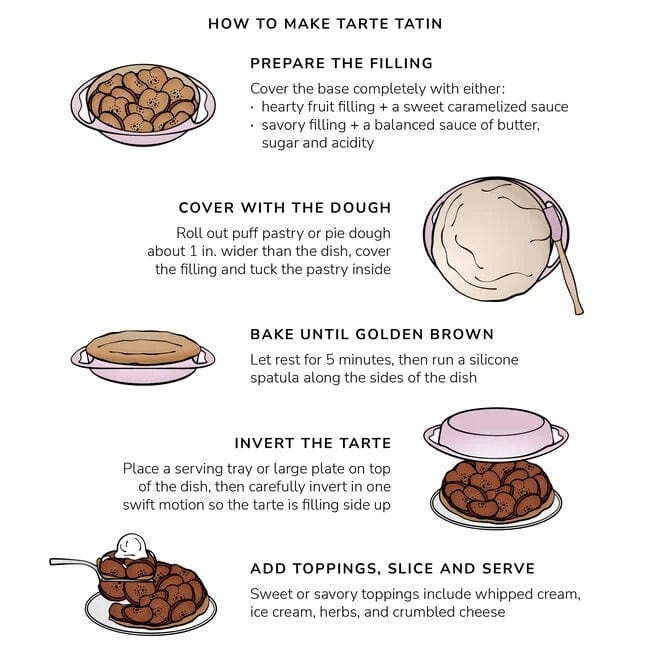 HOW TO MAKE TARTE TATIN

PREPARE THE FILLING

Cover the base completely with either:
· hearty fruit filling + a sweet caramelized sauce
· savory filling + a balanced sauce of butter, sugar and acidity

COVER WITH THE DOUGH

Roll out puff pastry or pie dough about 1 in. wider than the dish, cover the filling and tuck the pastry inside

BAKE UNTIL GOLDEN BROWN

Let rest for 5 minutes, then run a silicone spatula along the sides of the dish

INVERT THE TARTE

Place a serving tray or large plate on top of the dish, then carefully invert in one swift motion so the tarte is filling side up

ADD TOPPINGS, SLICE AND SERVE

Sweet or savory toppings include whipped cream, ice cream, herbs, and crumbled cheese